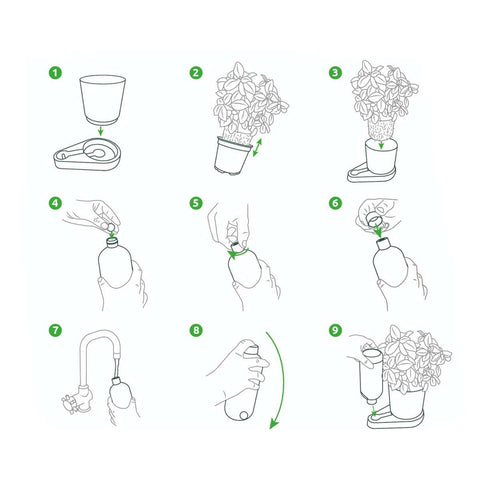 1

2

3

4

5

6

7

8

9